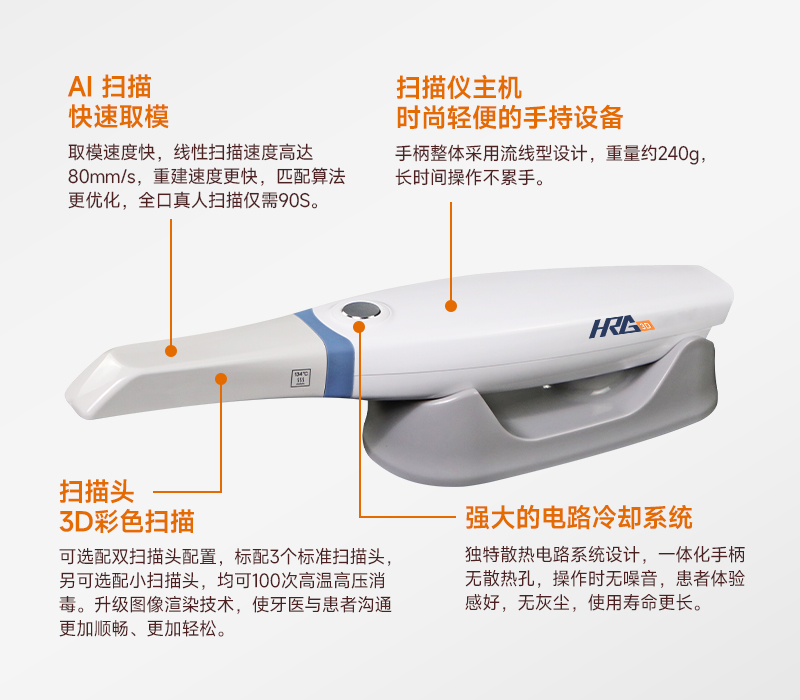 AI 扫描
快速取模

取模速度快，线性扫描速度高达80mm/s，重建速度更快，匹配算法更优化，全口真人扫描仅需90S。

扫描仪主机
时尚轻便的手持设备

手柄整体采用流线型设计，重量约240g，长时间操作不累手。

HRG 3D

134°C

扫描头
3D彩色扫描

可选配双扫描头配置，标配3个标准扫描头，另可选配小扫描头，均可100次高温高压消毒。升级图像渲染技术，使牙医与患者沟通更加顺畅、更加轻松。

强大的电路冷却系统

独特散热电路系统设计，一体化手柄无散热孔，操作时无噪音，患者体验感好，无灰尘，使用寿命更长。